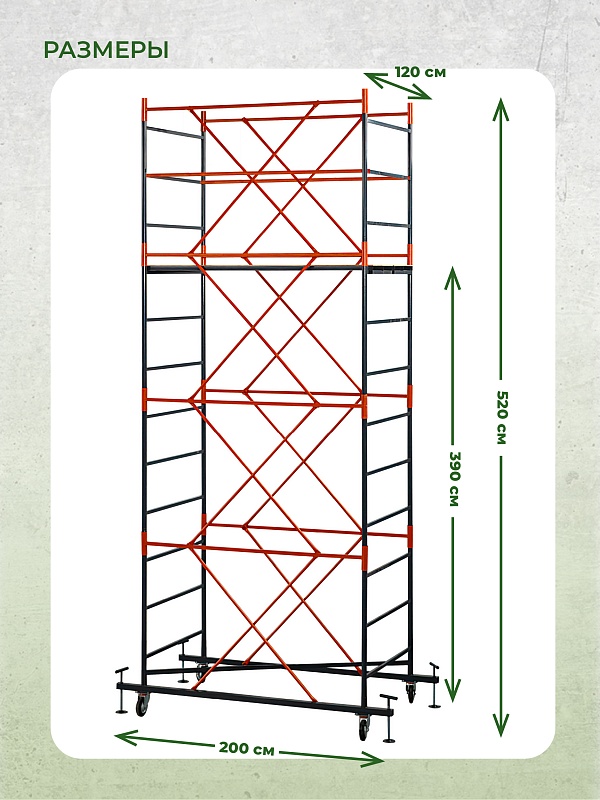 РАЗМЕРЫ

120 см

520 см

390 см

200 см