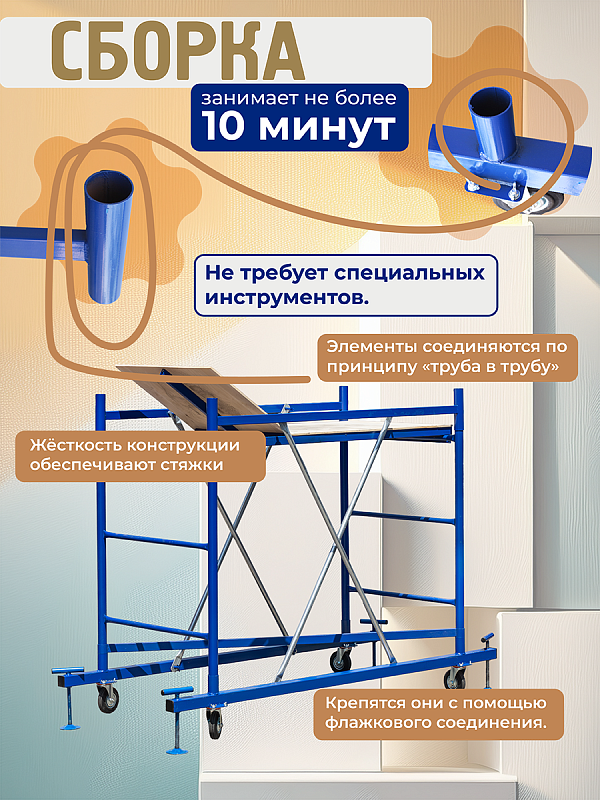 СБОРКА

занимает не более
10 минут

Не требует специальных инструментов.

Элементы соединяются по принципу «труба в трубу»

Жёсткость конструкции обеспечивают стяжки

Крепятся они с помощью флажкового соединения.